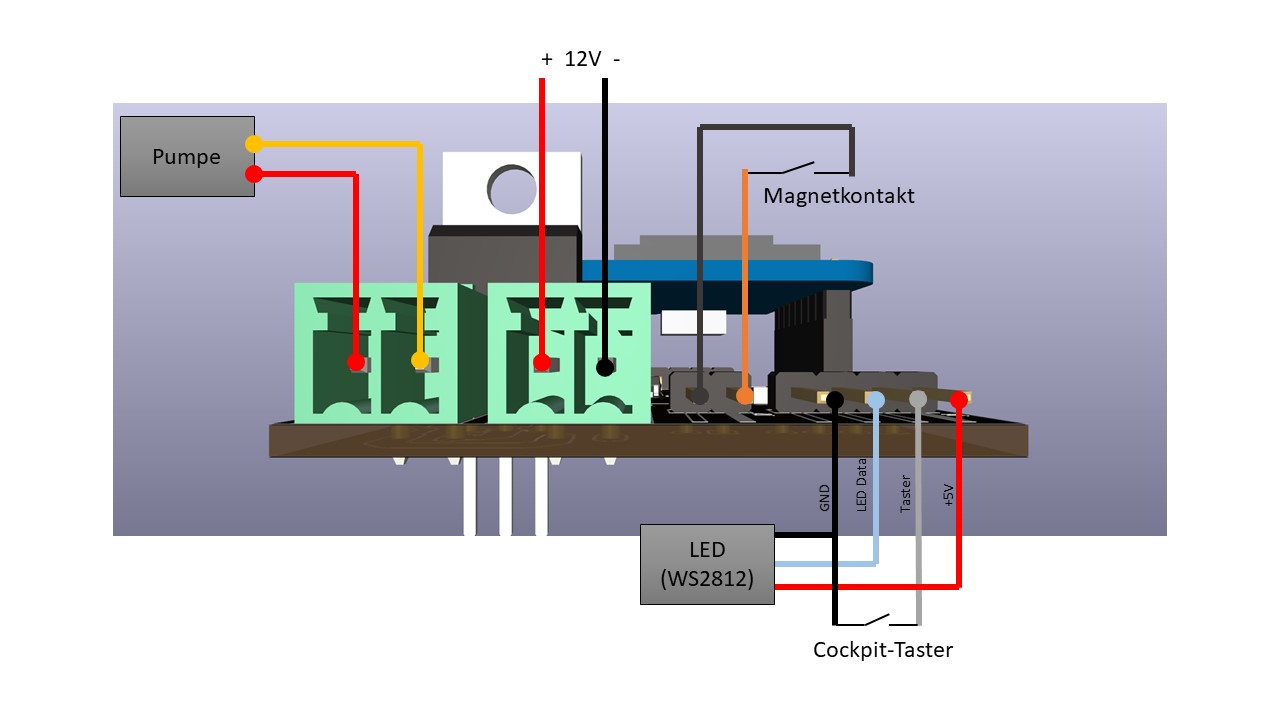 + 12V -

Pumpe

Magnetkontakt

GND

LED Data

Taster

+5V

LED (WS2812)

Cockpit-Taster